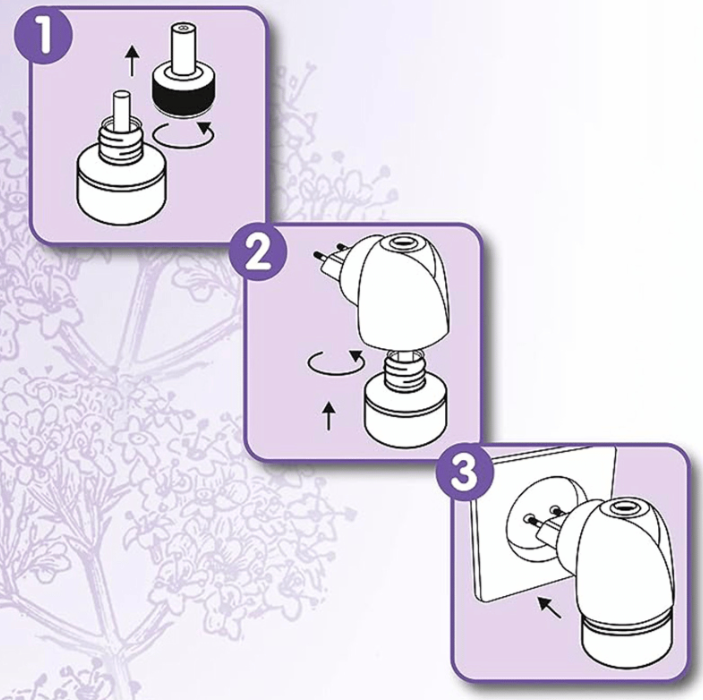 1

2

3